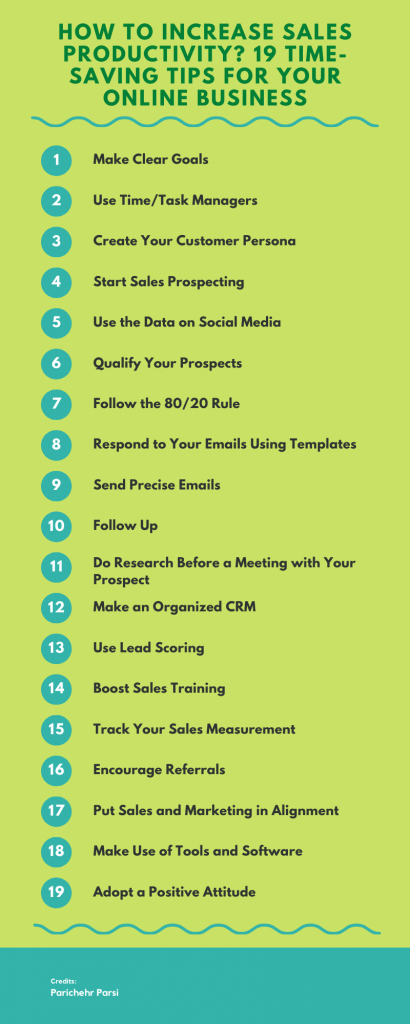 HOW TO INCREASE SALES PRODUCTIVITY? 19 TIME-SAVING TIPS FOR YOUR ONLINE BUSINESS

1 Make Clear Goals
2 Use Time/Task Managers
3 Create Your Customer Persona
4 Start Sales Prospecting
5 Use the Data on Social Media
6 Qualify Your Prospects
7 Follow the 80/20 Rule
8 Respond to Your Emails Using Templates
9 Send Precise Emails
10 Follow Up
11 Do Research Before a Meeting with Your Prospect
12 Make an Organized CRM
13 Use Lead Scoring
14 Boost Sales Training
15 Track Your Sales Measurement
16 Encourage Referrals
17 Put Sales and Marketing in Alignment
18 Make Use of Tools and Software
19 Adopt a Positive Attitude

Credits:
Parichehr Parsi